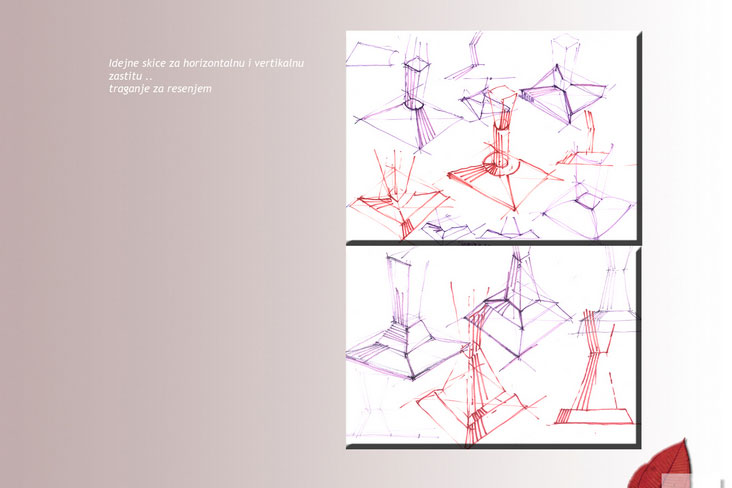 Idejne skice za horizontalnu i vertikalnu zastitu ..
traganje za resenjem